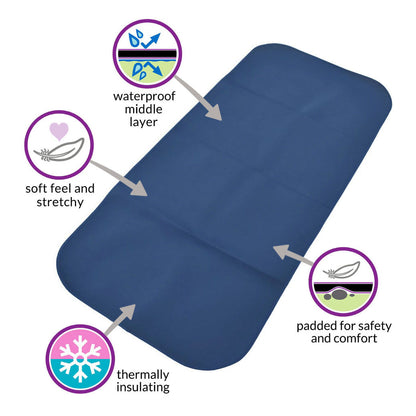 waterproof middle layer

soft feel and stretchy

padded for safety and comfort

thermally insulating